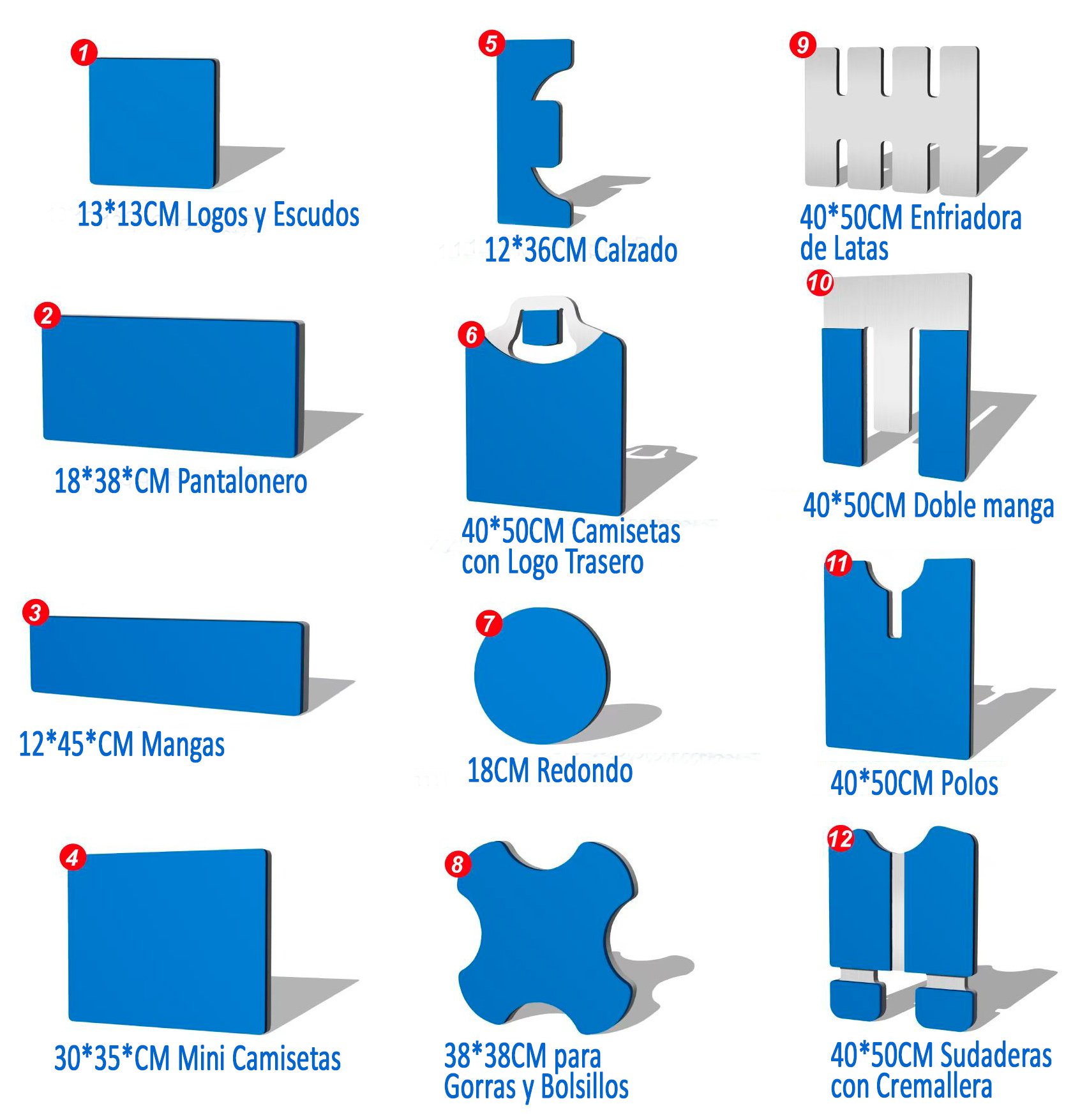 1
13*13CM Logos y Escudos

2
18*38*CM Pantalonero

3
12*45*CM Mangas

4
30*35*CM Mini Camisetas

5
12*36CM Calzado

6
40*50CM Camisetas con Logo Trasero

7
18CM Redondo

8
38*38CM para Gorras y Bolsillos

9
40*50CM Enfriadora de Latas

10
40*50CM Doble manga

11
40*50CM Polos

12
40*50CM Sudaderas con Cremallera