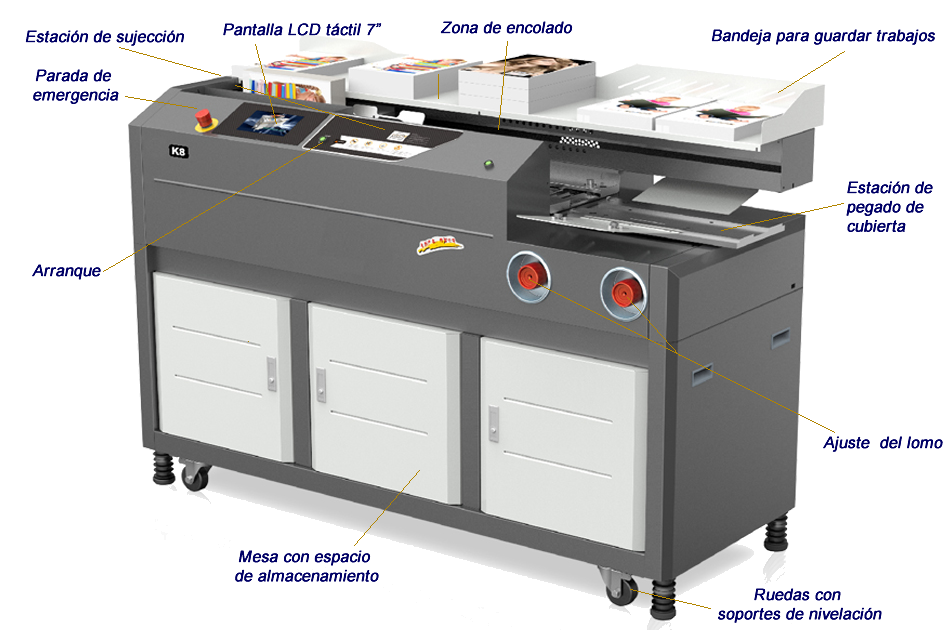 Estación de sujección

Pantalla LCD táctil 7"

Zona de encolado

Bandeja para guardar trabajos

Parada de emergencia

K8

Estación de pegado de cubierta

Arranque

Ajuste del lomo

Mesa con espacio de almacenamiento

Ruedas con soportes de nivelación